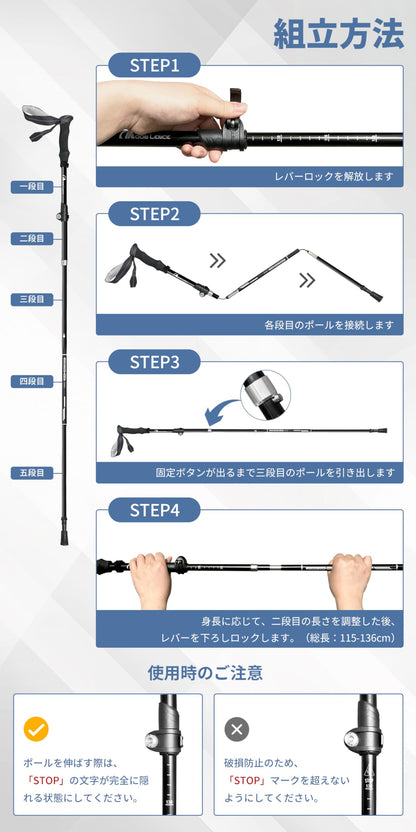 組立方法

一段目
二段目
三段目
四段目
五段目

STEP1
レバーロックを解放します

STEP2
各段目のポールを接続します

STEP3
固定ボタンが出るまで三段目のポールを引き出します

STEP4
身長に応じて、二段目の長さを調整した後、レバーを下ろしロックします。（総長：115-136cm）

使用時のご注意

ポールを伸ばす際は、「STOP」の文字が完全に隠れる状態にしてください。

破損防止のため、「STOP」マークを超えないようにしてください。